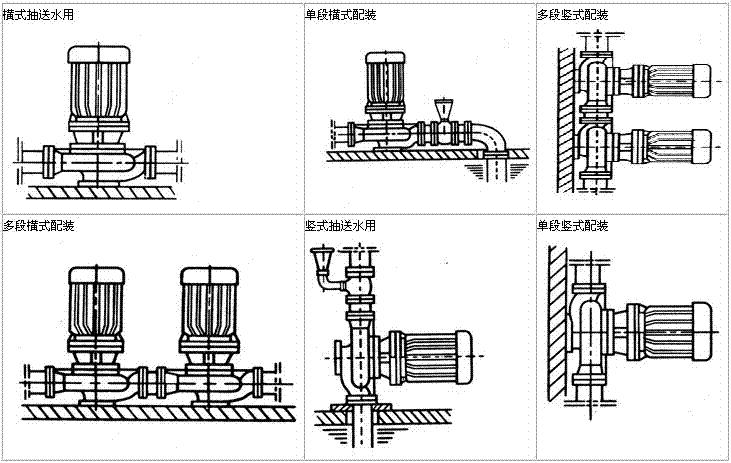 横式抽送水用

单段横式配装

多段竖式配装

多段横式配装

竖式抽送水用

单段竖式配装